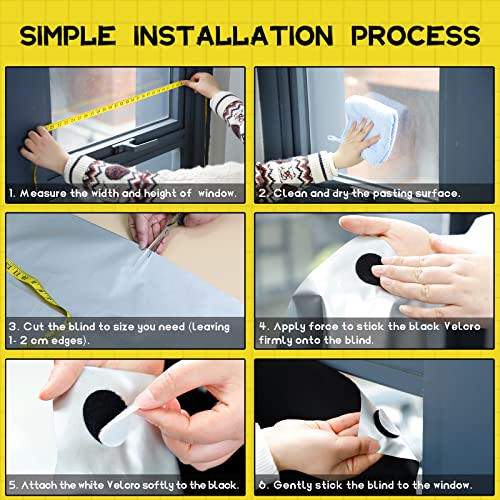 SIMPLE INSTALLATION PROCESS

1. Measure the width and height of window.

2. Clean and dry the pasting surface.

3. Cut the blind to size you need (leaving 1- 2 cm edges).

4. Apply force to stick the black Velcro firmly onto the blind.

5. Attach the white Velcro softly to the black.

6. Gently stick the blind to the window.